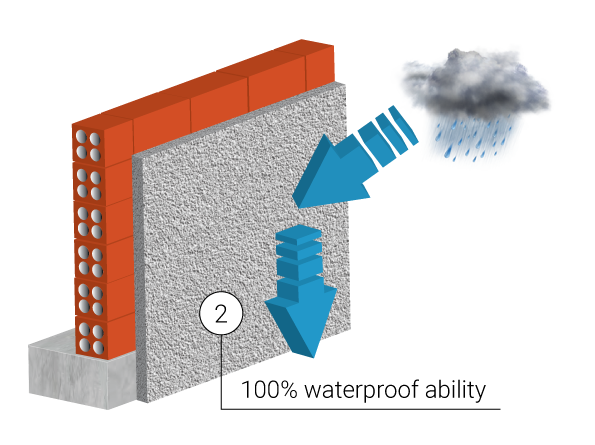 2

100% waterproof ability